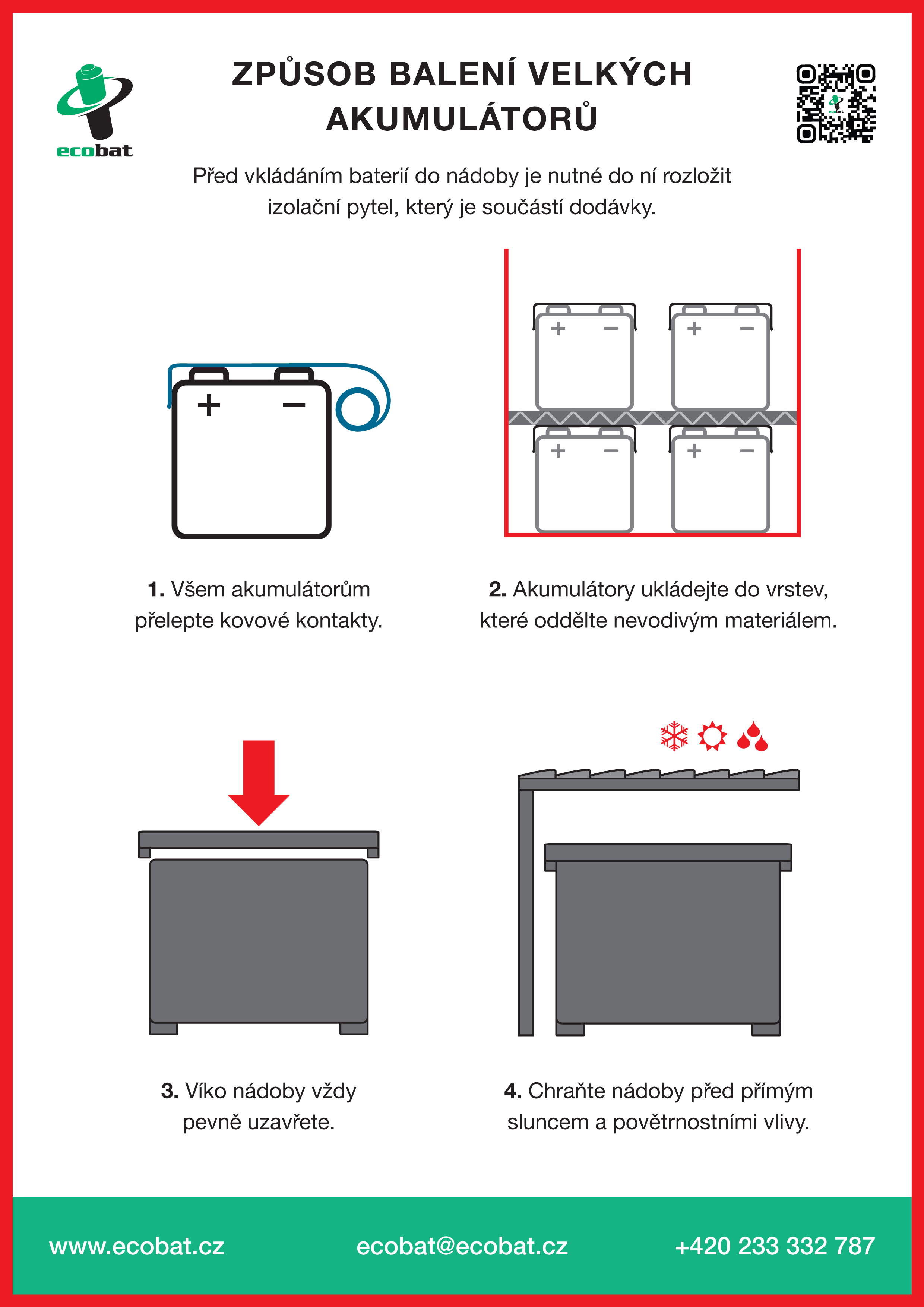 ecobat

ZPŮSOB BALENÍ VELKÝCH AKUMULÁTORŮ

ecobat

Před vkládáním baterií do nádoby je nutné do ní rozložit izolační pytel, který je součástí dodávky.

+ −

+ − + −

+ − + −

1. Všem akumulátorům přelepte kovové kontakty.

2. Akumulátory ukládejte do vrstev, které oddělte nevodivým materiálem.

3. Víko nádoby vždy pevně uzavřete.

4. Chraňte nádoby před přímým sluncem a povětrnostními vlivy.

www.ecobat.cz ecobat@ecobat.cz +420 233 332 787